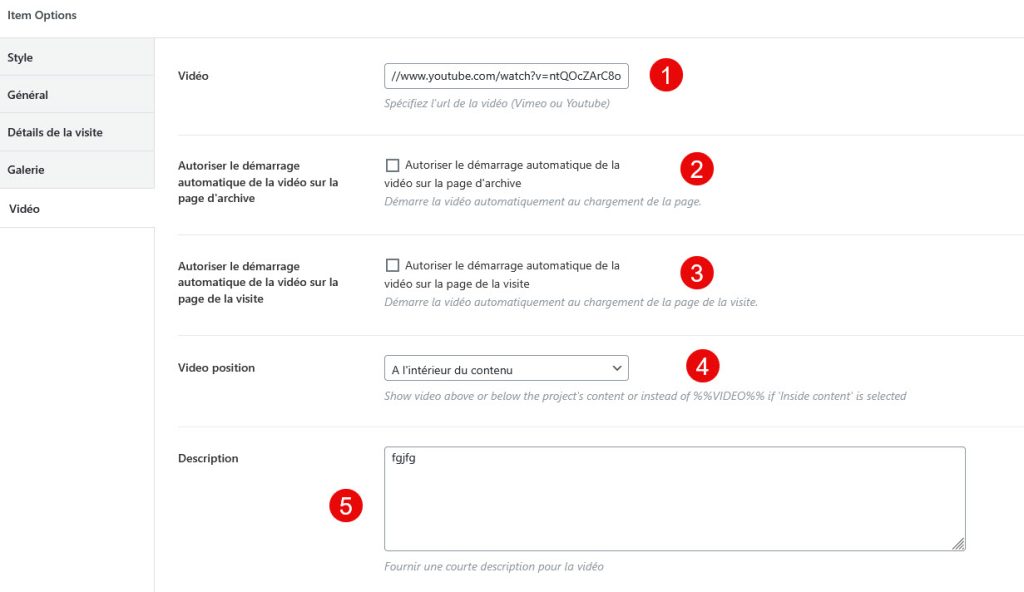 Item Options

Style

Général

Détails de la visite

Galerie

Vidéo

Vidéo

//www.youtube.com/watch?v=ntQOcZArC8o

1

Spécifiez l'url de la vidéo (Vimeo ou Youtube)

Autoriser le démarrage automatique de la vidéo sur la page d'archive

Autoriser le démarrage automatique de la vidéo sur la page d'archive

2

Démarre la vidéo automatiquement au chargement de la page.

Autoriser le démarrage automatique de la vidéo sur la page de la visite

Autoriser le démarrage automatique de la vidéo sur la page de la visite

3

Démarre la vidéo automatiquement au chargement de la page de la visite.

Video position

A l'intérieur du contenu

4

Show video above or below the project's content or instead of %%VIDEO%% if 'Inside content' is selected

Description

fgjfg

5

Fournir une courte description pour la vidéo